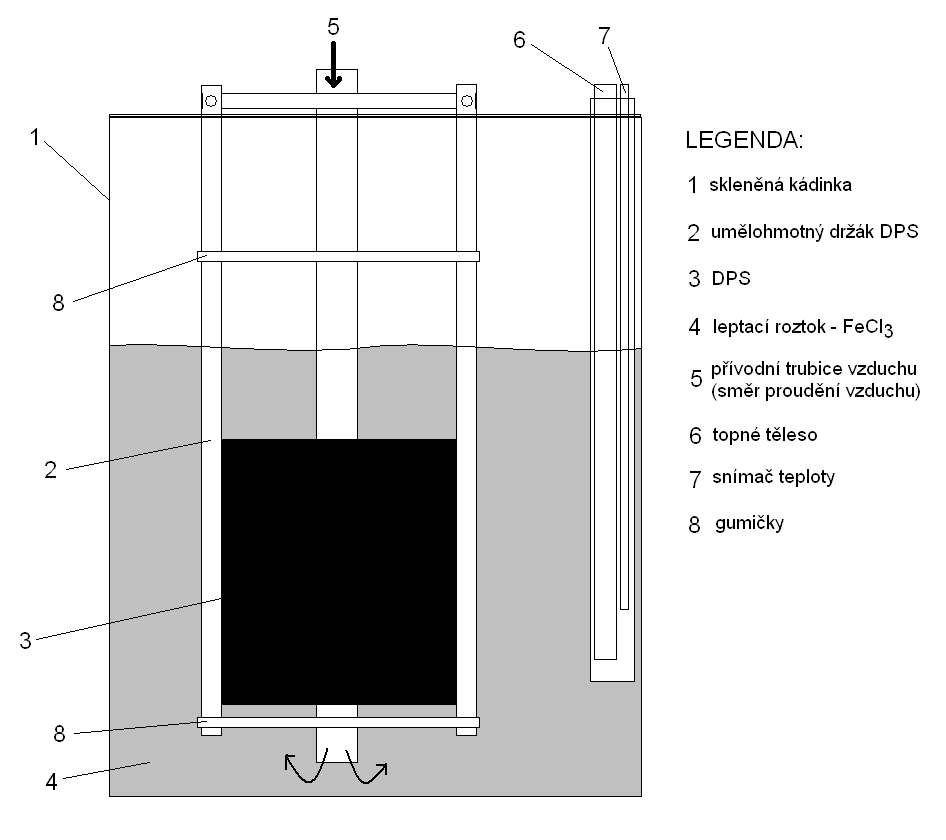 5
6
7
1
8
2
3
8
4

LEGENDA:

1 skleněná kádinka

2 umělohmotný držák DPS

3 DPS

4 leptací roztok - $FeCl_3$

5 přívodní trubice vzduchu (směr proudění vzduchu)

6 topné těleso

7 snímač teploty

8 gumičky